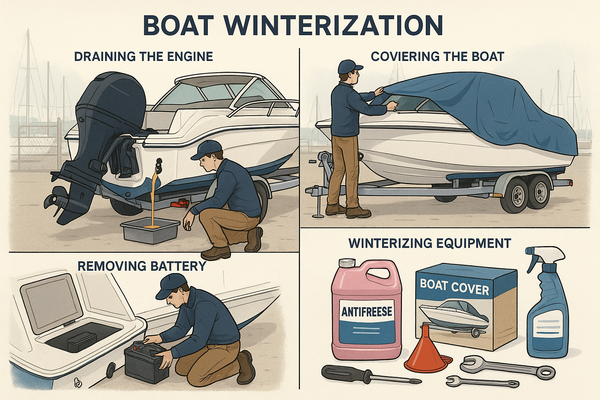 BOAT WINTERIZATION

DRAINING THE ENGINE

COVIERING THE BOAT

REMOVING BATTERY

WINTERIZING EQUIPMENT

ANTIFREESE

BOAT COVER